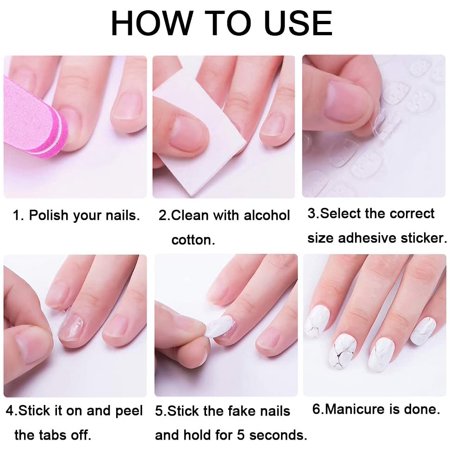 HOW TO USE

1. Polish your nails.

2.Clean with alcohol cotton.

3.Select the correct size adhesive sticker.

4.Stick it on and peel the tabs off.

5.Stick the fake nails and hold for 5 seconds.

6.Manicure is done.